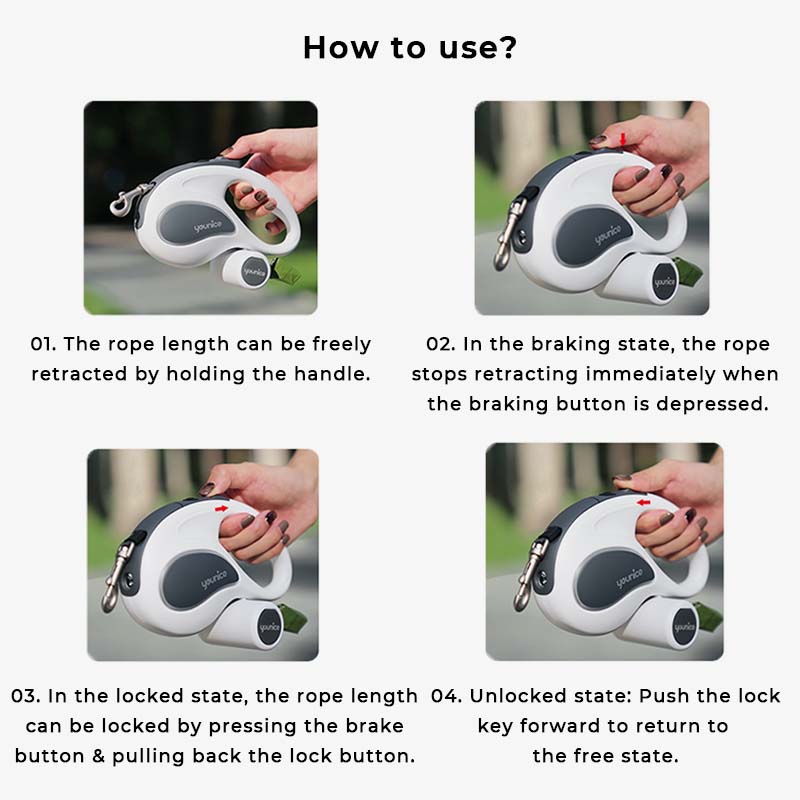 How to use?

younice

younice

01. The rope length can be freely retracted by holding the handle.

younice

younice

02. In the braking state, the rope stops retracting immediately when the braking button is depressed.

younice

younice

03. In the locked state, the rope length can be locked by pressing the brake button & pulling back the lock button.

younice

younice

04. Unlocked state: Push the lock key forward to return to the free state.